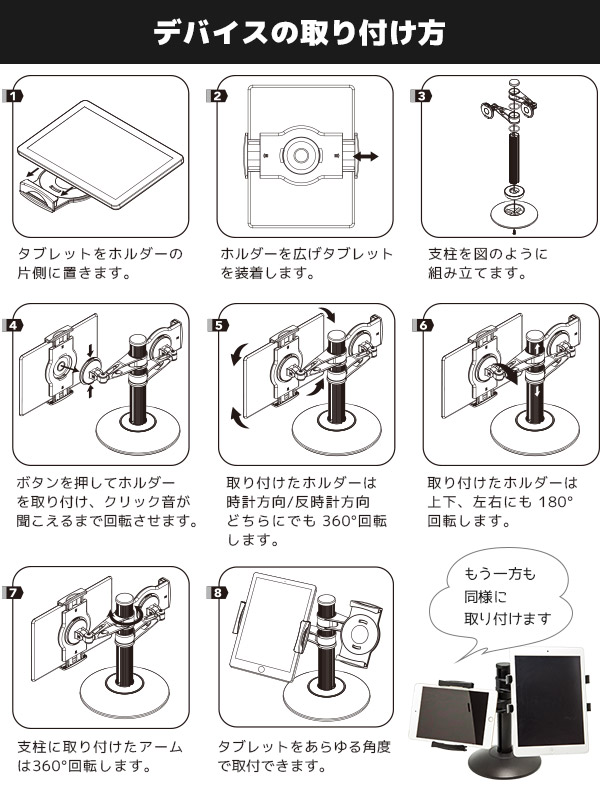 デバイスの取り付け方

1
タブレットをホルダーの片側に置きます。

2
ホルダーを広げタブレットを装着します。

3
支柱を図のように組み立てます。

4
ボタンを押してホルダーを取り付け、クリック音が聞こえるまで回転させます。

5
取り付けたホルダーは時計方向/反時計方向どちらにでも 360°回転します。

6
取り付けたホルダーは上下、左右にも 180°回転します。

7
支柱に取り付けたアームは360°回転します。

8
タブレットをあらゆる角度で取付できます。

もう一方も同様に取り付けます